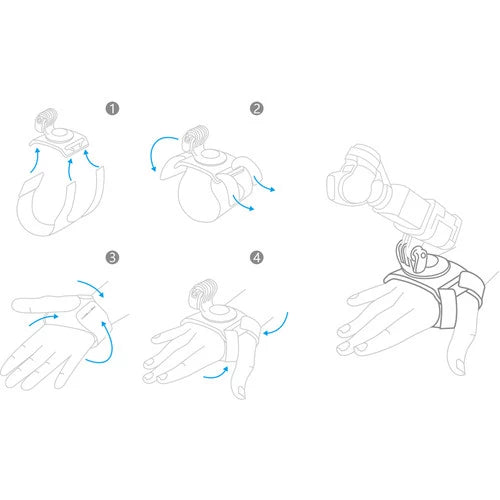 1

2

3

4