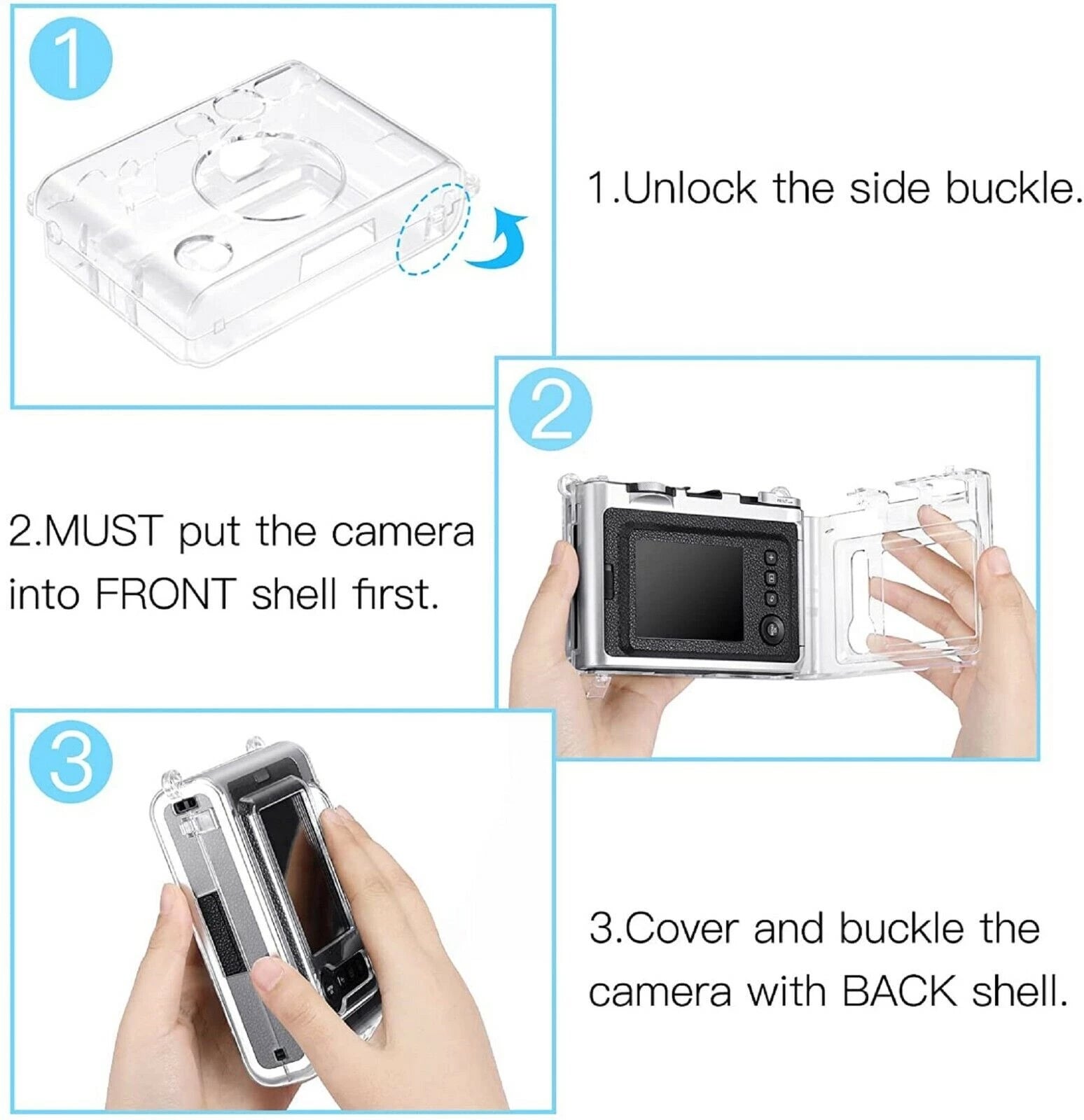 1

1.Unlock the side buckle.

2

2.MUST put the camera into FRONT shell first.

3

3.Cover and buckle the camera with BACK shell.