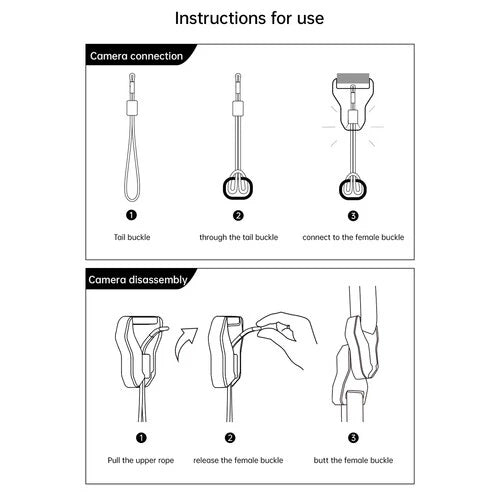 Instructions for use

Camera connection

1
Tail buckle

2
through the tail buckle

3
connect to the female buckle

Camera disassembly

1
Pull the upper rope

2
release the female buckle

3
butt the female buckle