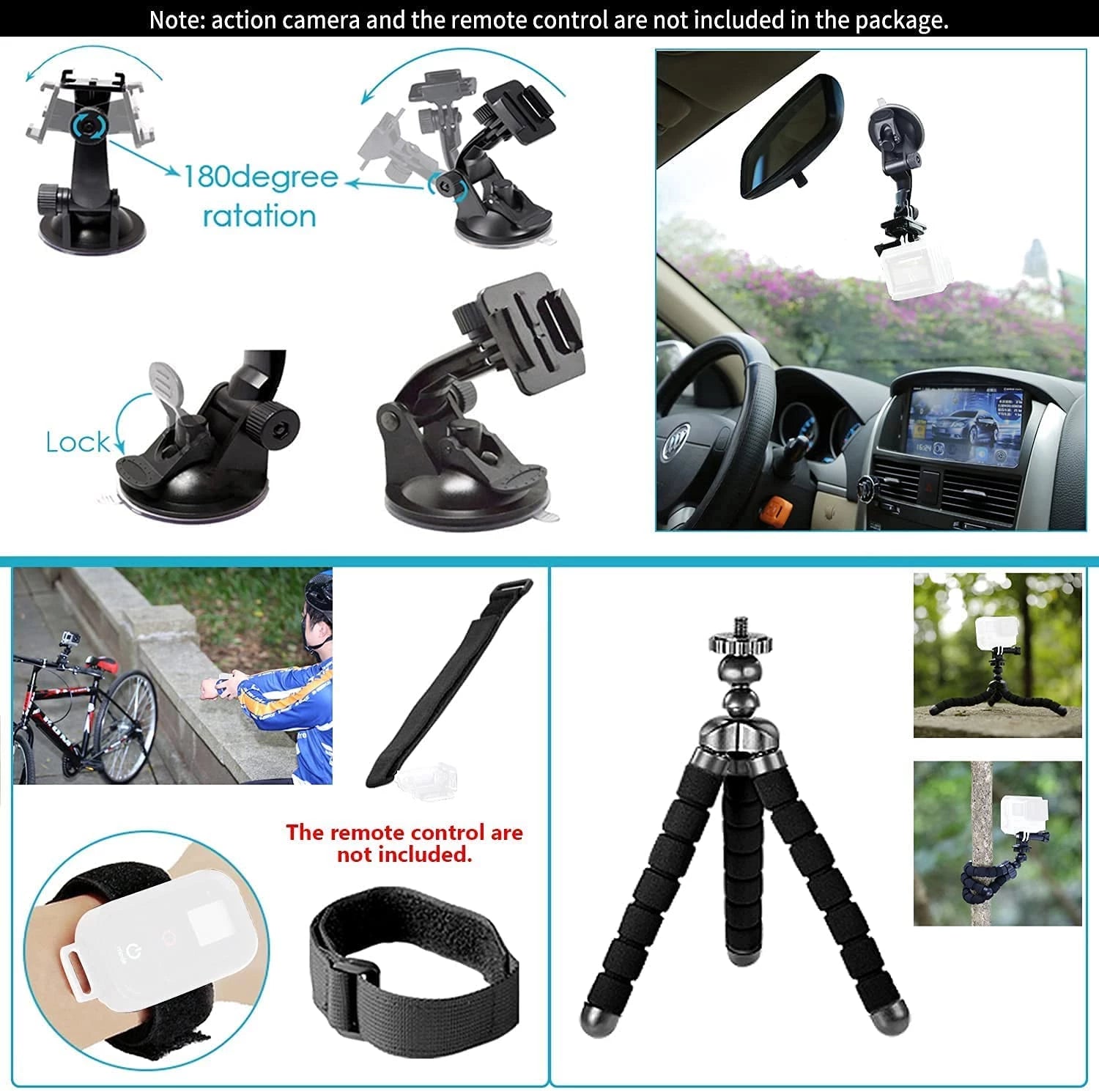 Note: action camera and the remote control are not included in the package.

180degree ratation

Lock

The remote control are not included.