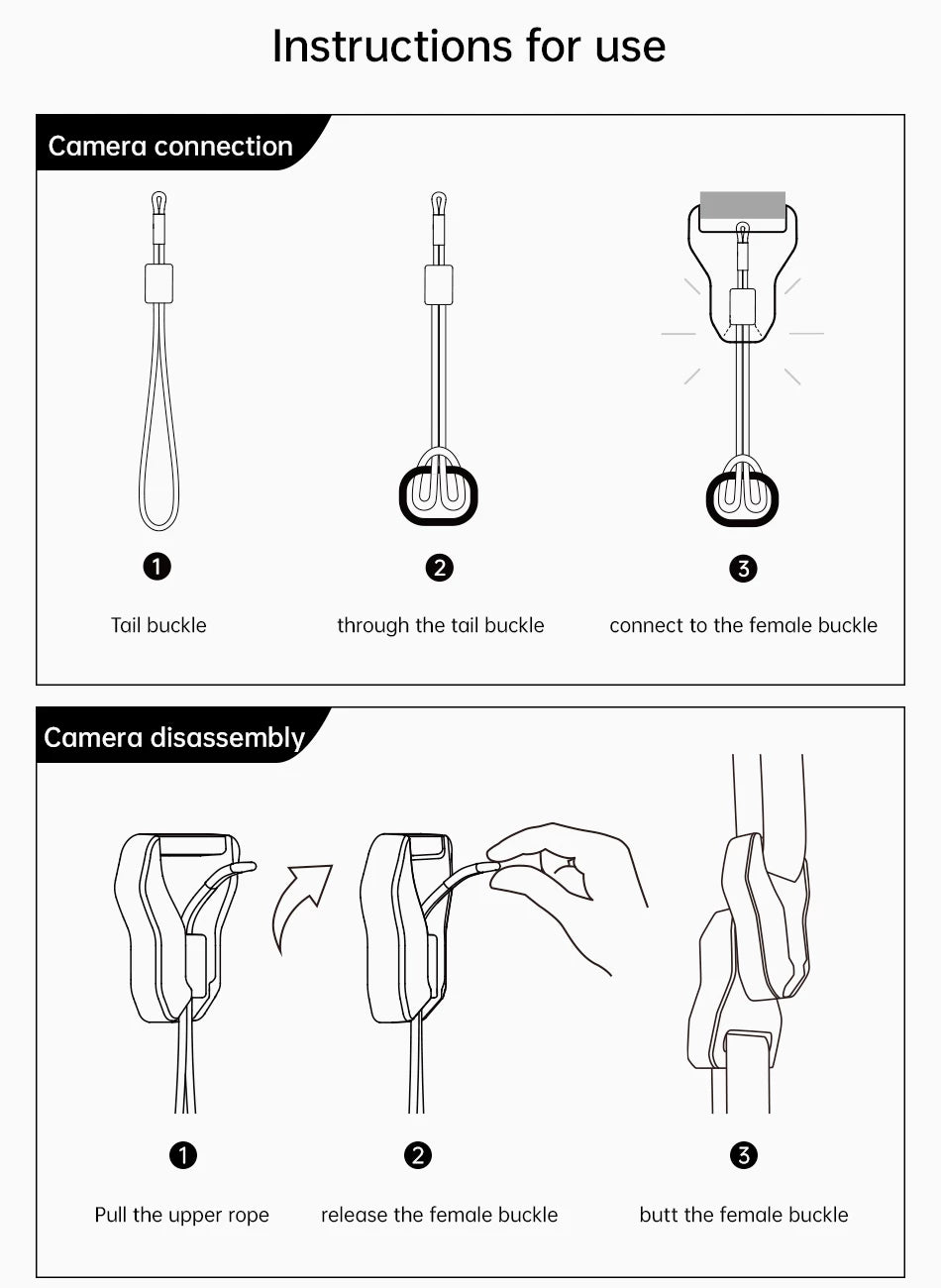 Instructions for use

Camera connection

1
Tail buckle

2
through the tail buckle

3
connect to the female buckle

Camera disassembly

1
Pull the upper rope

2
release the female buckle

3
butt the female buckle