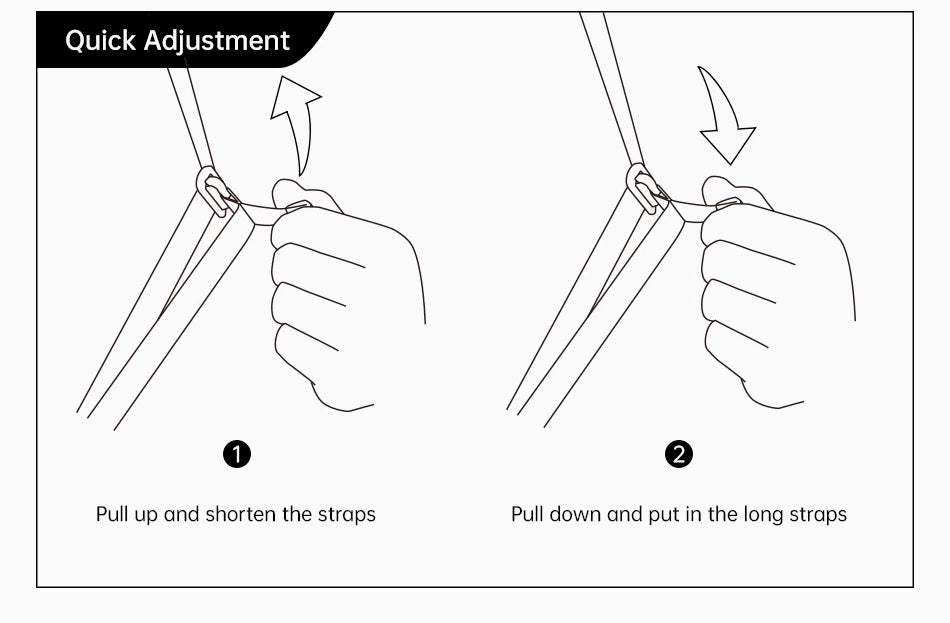 Quick Adjustment

1

Pull up and shorten the straps

2

Pull down and put in the long straps