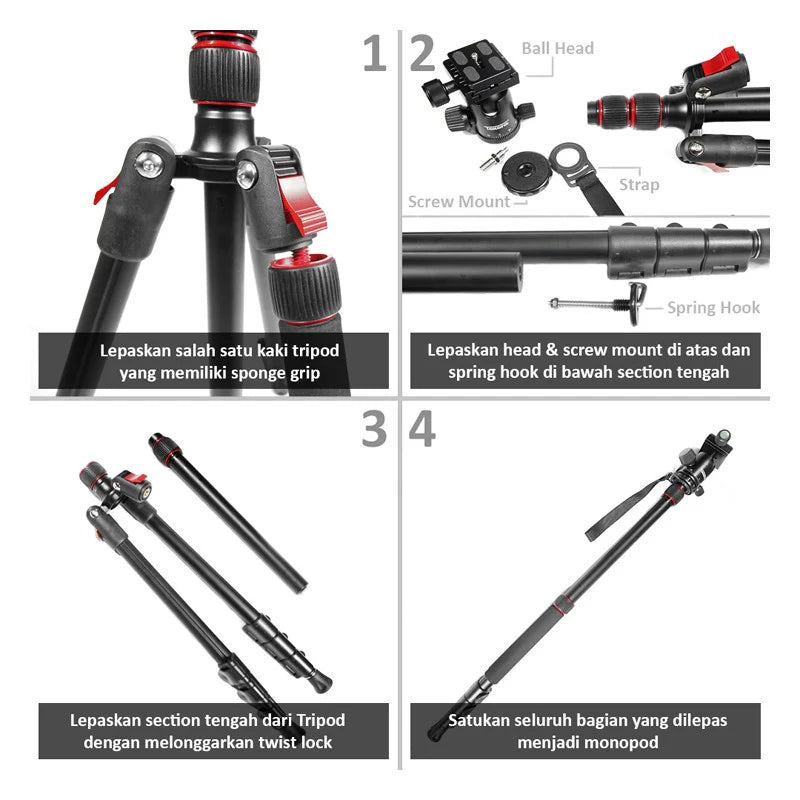 1

Lepaskan salah satu kaki tripod yang memiliki sponge grip

2

Ball Head

Screw Mount

Strap

Spring Hook

Lepaskan head & screw mount di atas dan spring hook di bawah section tengah

3

Lepaskan section tengah dari Tripod dengan melonggarkan twist lock

4

Satukan seluruh bagian yang dilepas menjadi monopod