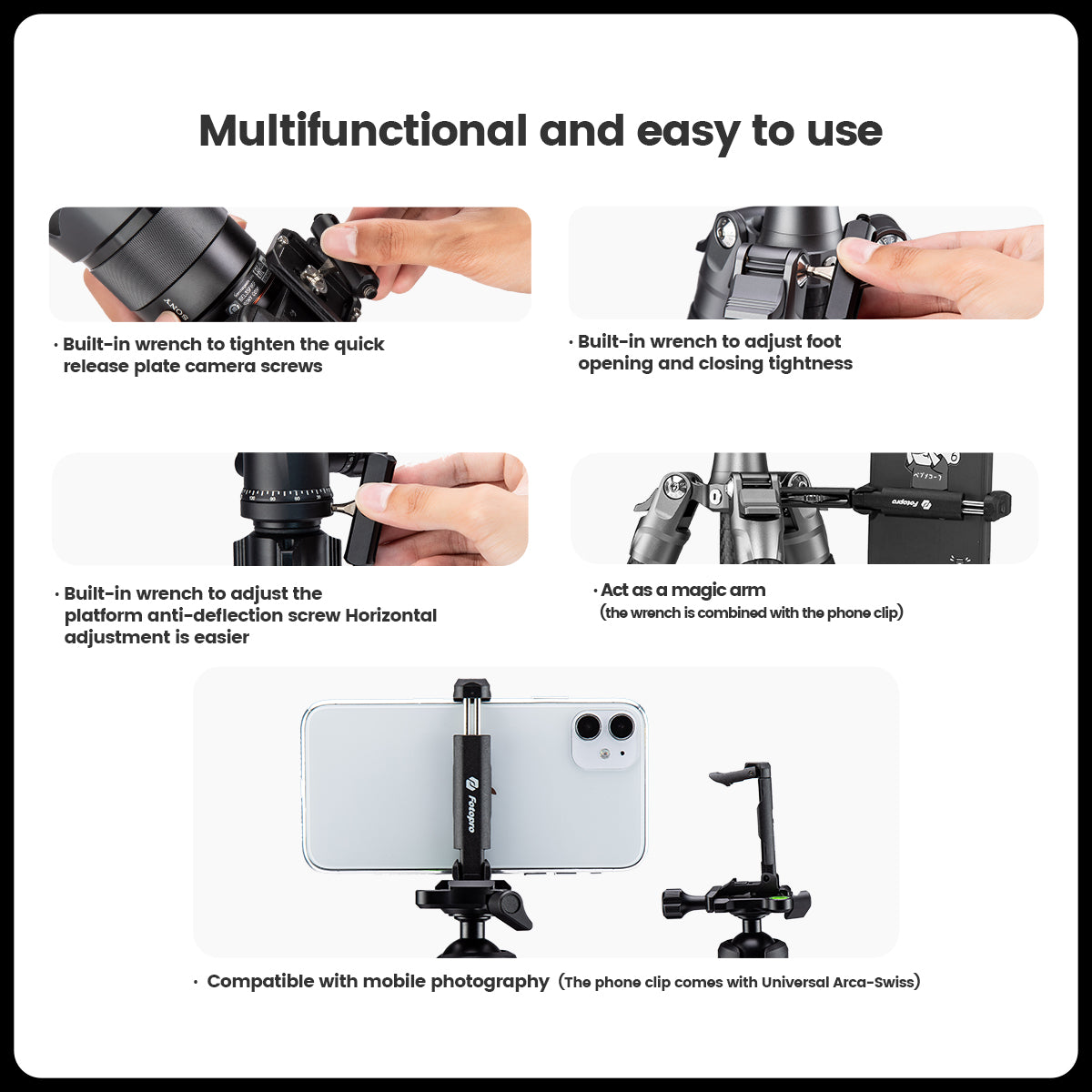 Multifunctional and easy to use

SONY

· Built-in wrench to tighten the quick release plate camera screws

· Built-in wrench to adjust foot opening and closing tightness

· Built-in wrench to adjust the platform anti-deflection screw Horizontal adjustment is easier

Fotopro

· Act as a magic arm
(the wrench is combined with the phone clip)

Fotopro

· Compatible with mobile photography (The phone clip comes with Universal Arca-Swiss)