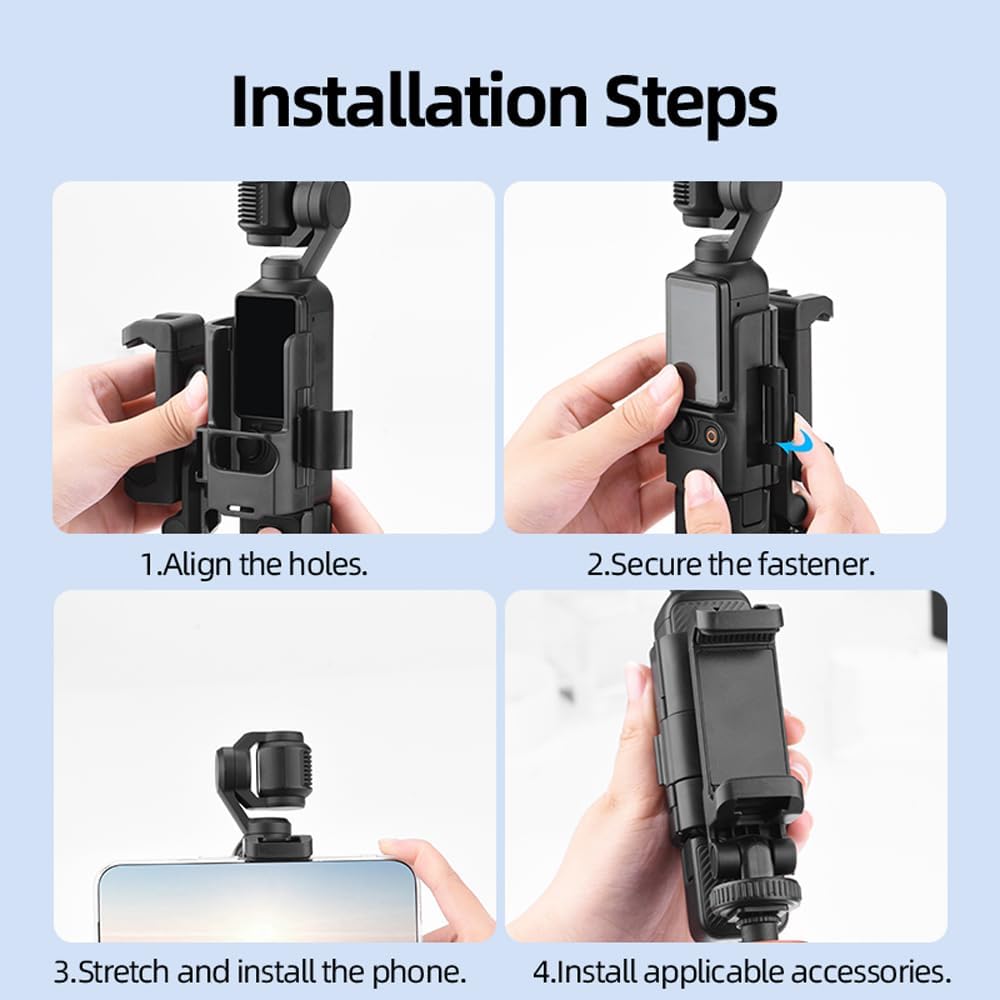 Installation Steps

1.Align the holes.

2.Secure the fastener.

3.Stretch and install the phone.

4.Install applicable accessories.