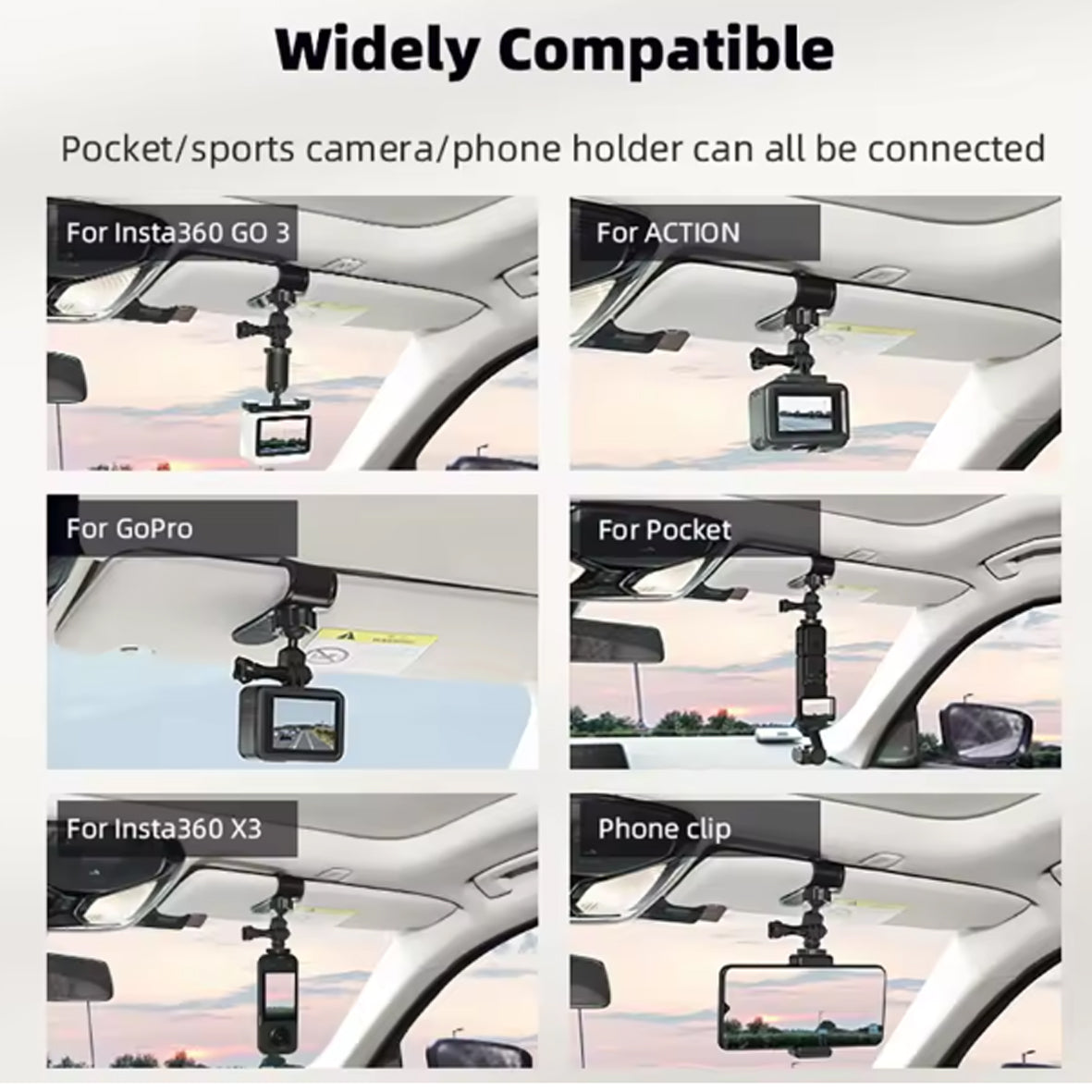 Widely Compatible

Pocket/sports camera/phone holder can all be connected

For Insta360 GO 3

For ACTION

For GoPro

For Pocket

For Insta360 X3

Phone clip