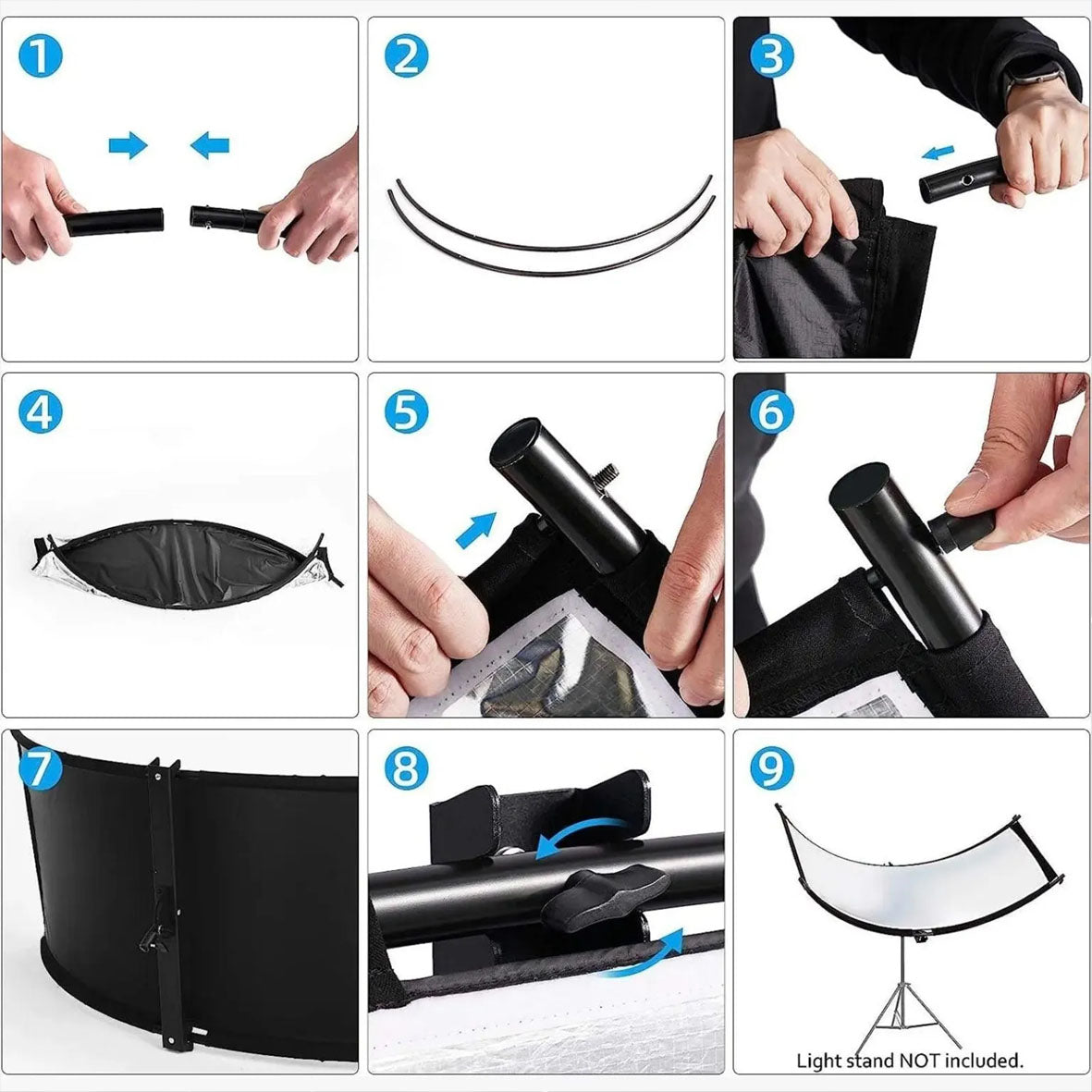 1

2

3

4

5

6

7

8

9

Light stand NOT included.