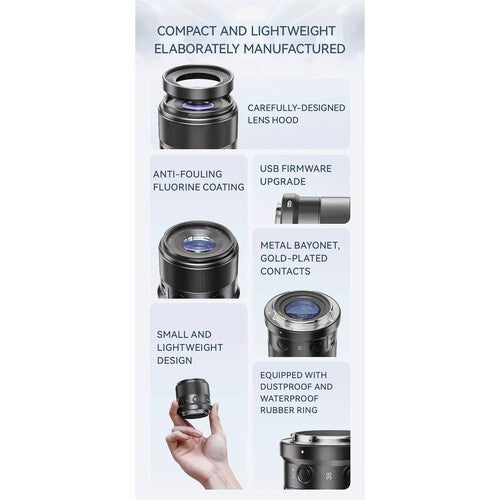 COMPACT AND LIGHTWEIGHT
ELABORATELY MANUFACTURED

CAREFULLY-DESIGNED LENS HOOD

ANTI-FOULING FLUORINE COATING

USB FIRMWARE UPGRADE

METAL BAYONET, GOLD-PLATED CONTACTS

SMALL AND LIGHTWEIGHT DESIGN

EQUIPPED WITH DUSTPROOF AND WATERPROOF RUBBER RING

35