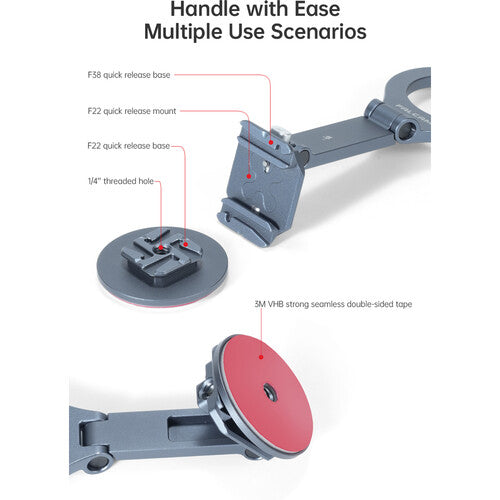 Handle with Ease
Multiple Use Scenarios

F38 quick release base

F22 quick release mount

F22 quick release base

1/4" threaded hole

FALCAM

3M VHB strong seamless double-sided tape