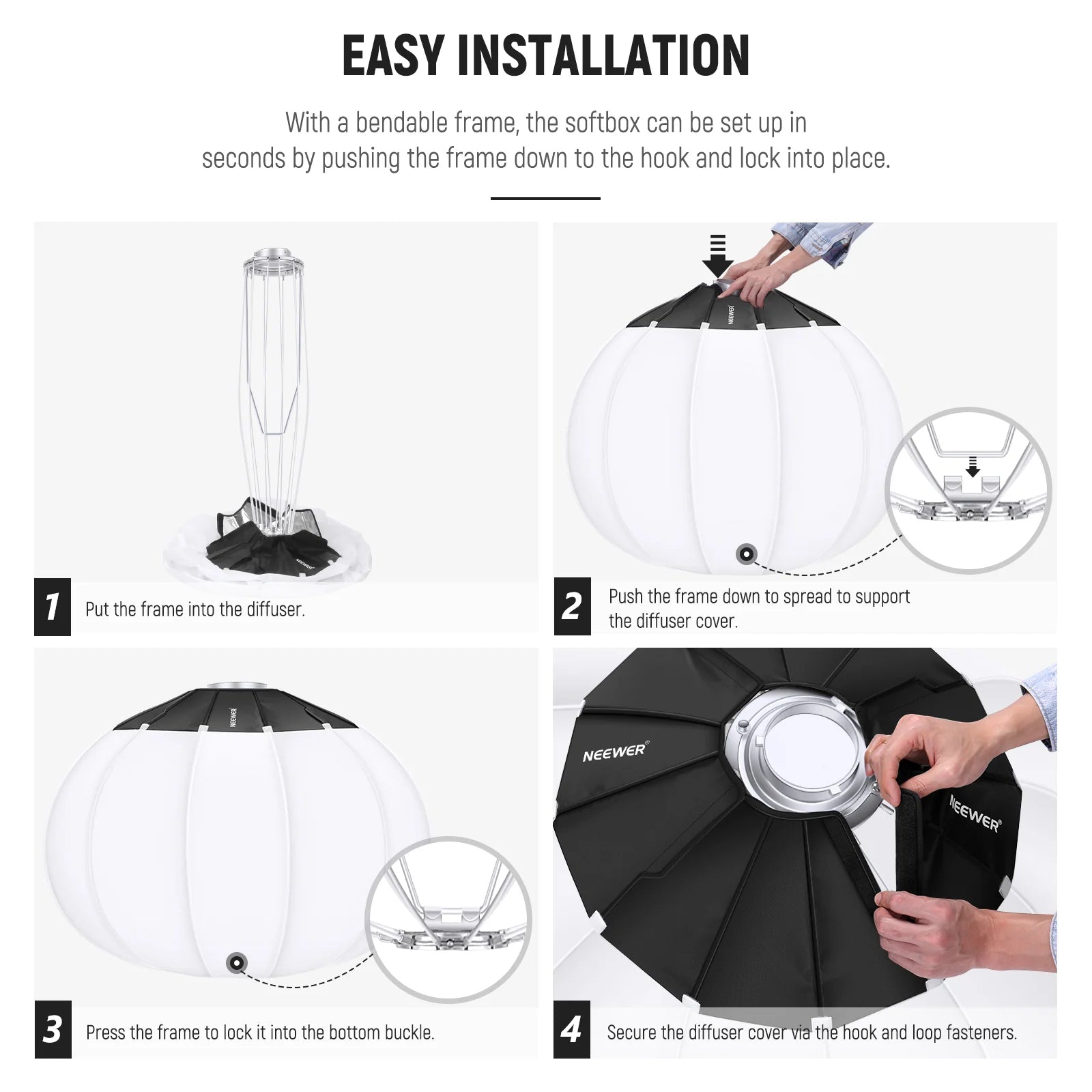 EASY INSTALLATION

With a bendable frame, the softbox can be set up in seconds by pushing the frame down to the hook and lock into place.

NEEWER

1 Put the frame into the diffuser.

NEEWER

2 Push the frame down to spread to support the diffuser cover.

NEEWER

3 Press the frame to lock it into the bottom buckle.

NEEWER®

NEEWER®

4 Secure the diffuser cover via the hook and loop fasteners.