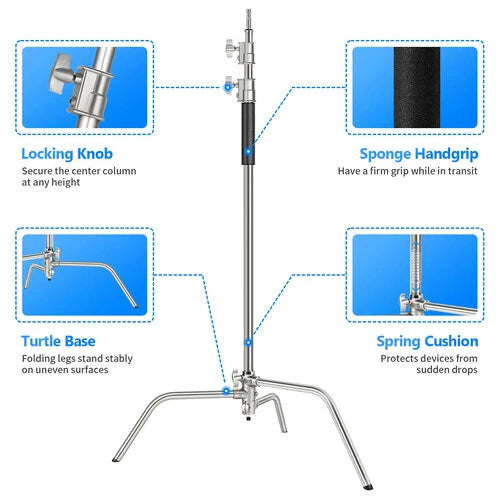 Locking Knob
Secure the center column at any height

Sponge Handgrip
Have a firm grip while in transit

Turtle Base
Folding legs stand stably on uneven surfaces

Spring Cushion
Protects devices from sudden drops