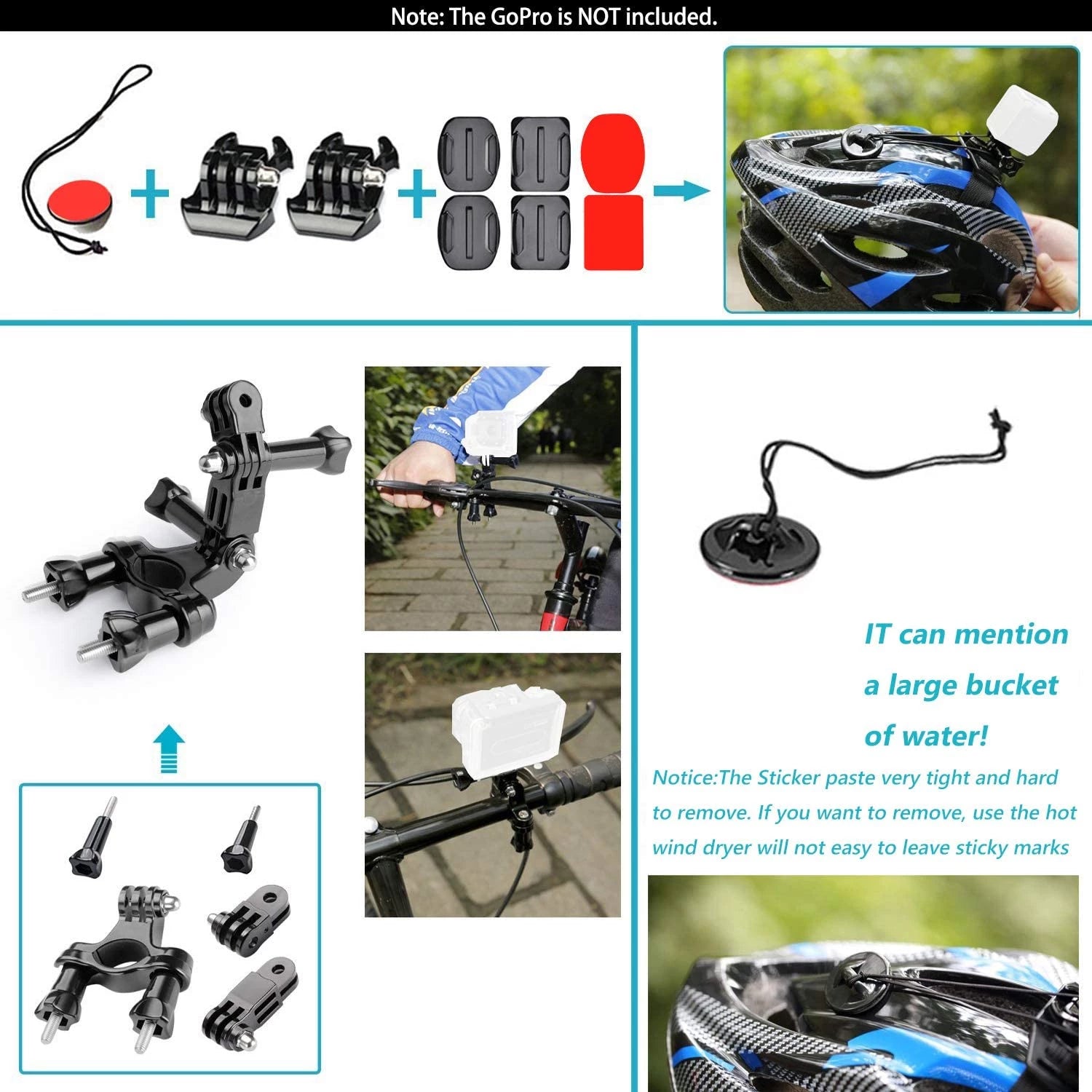 Note: The GoPro is NOT included.

IT can mention a large bucket of water!

Notice:The Sticker paste very tight and hard to remove. If you want to remove, use the hot wind dryer will not easy to leave sticky marks