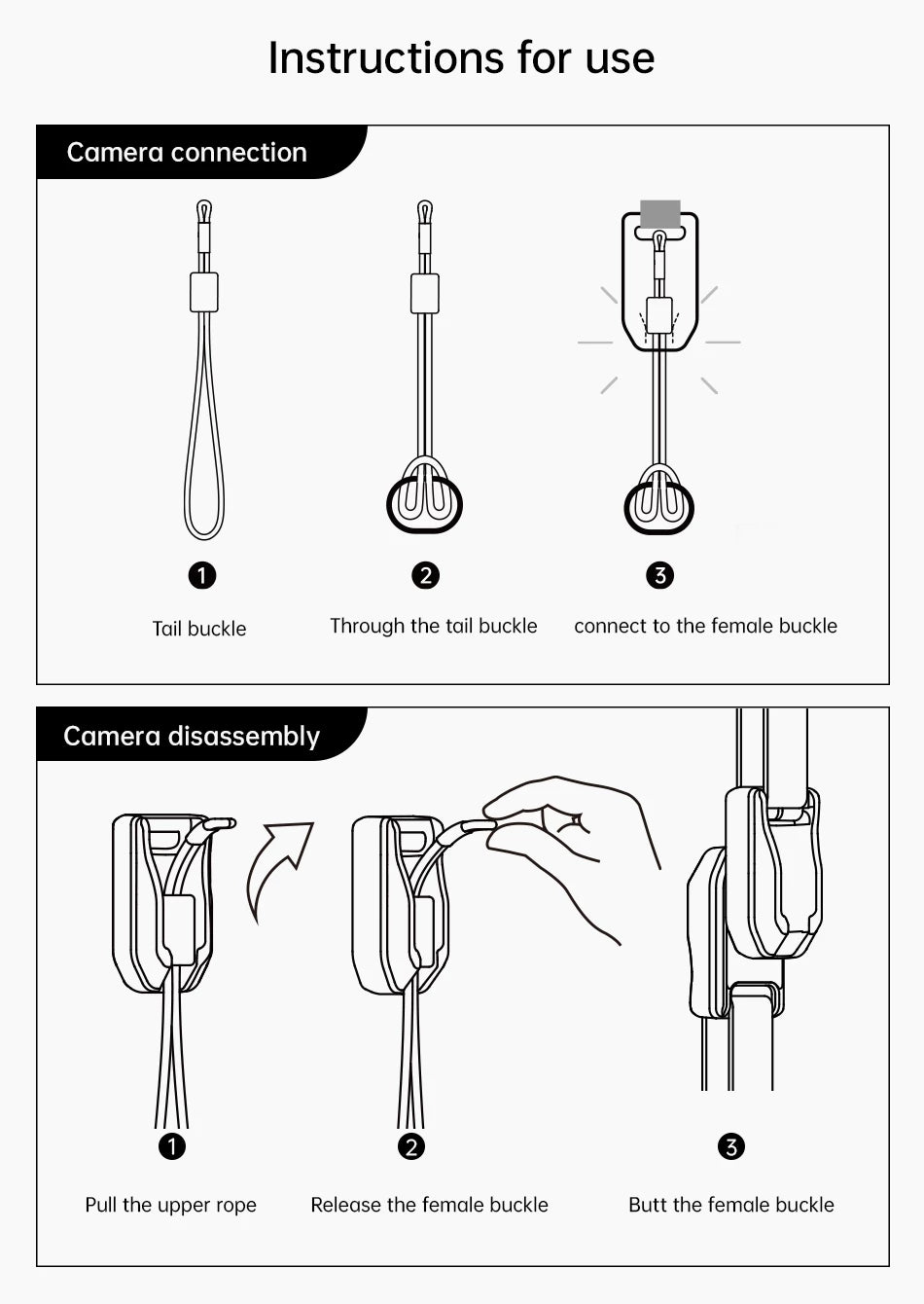 Instructions for use

Camera connection

1
Tail buckle

2
Through the tail buckle

3
connect to the female buckle

Camera disassembly

1
Pull the upper rope

2
Release the female buckle

3
Butt the female buckle