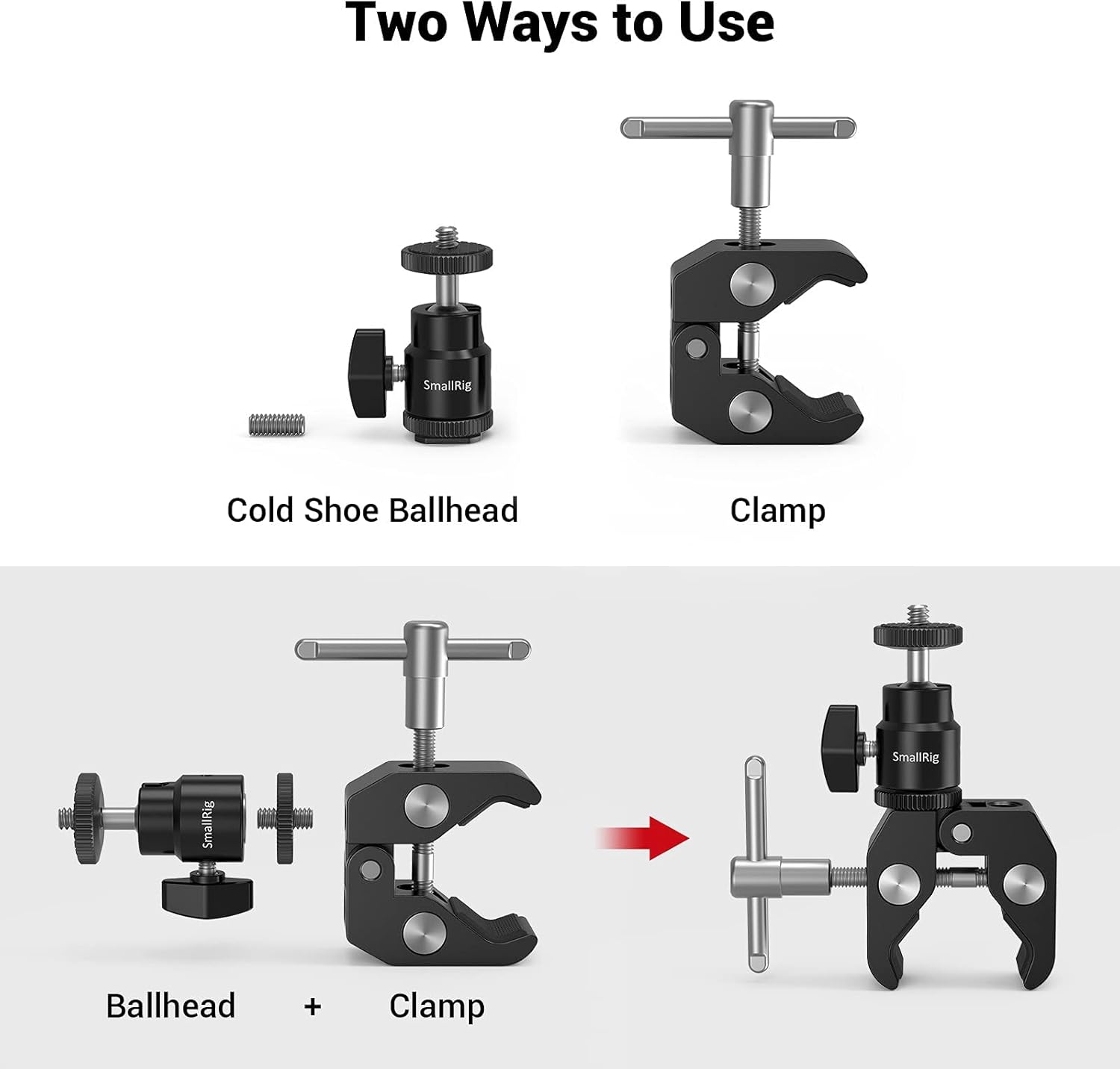 Two Ways to Use

SmallRig

Cold Shoe Ballhead

Clamp

SmallRig

SmallRig

Ballhead + Clamp