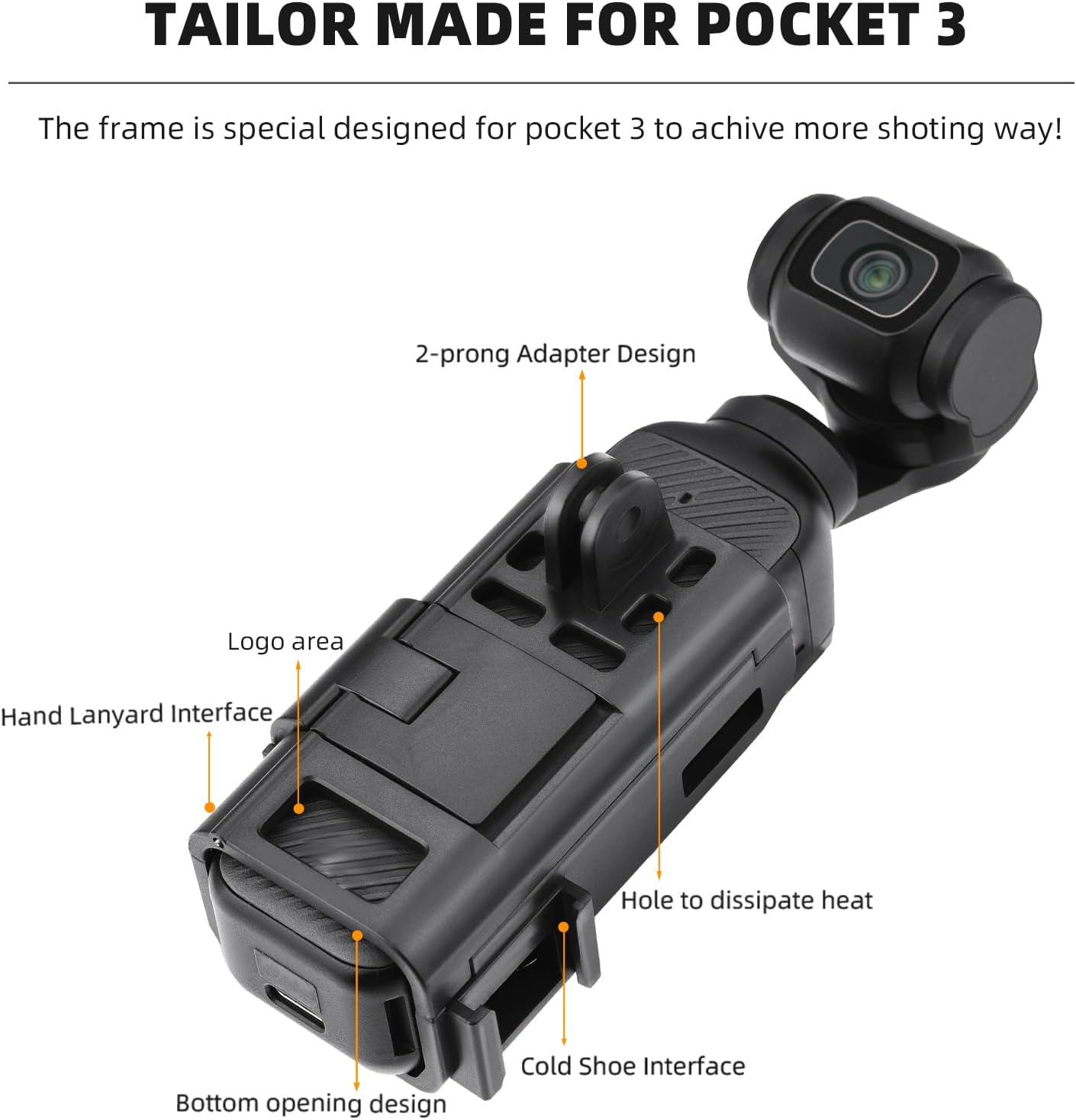 TAILOR MADE FOR POCKET 3

The frame is special designed for pocket 3 to achive more shoting way!

2-prong Adapter Design

Logo area

Hand Lanyard Interface

Hole to dissipate heat

Cold Shoe Interface

Bottom opening design