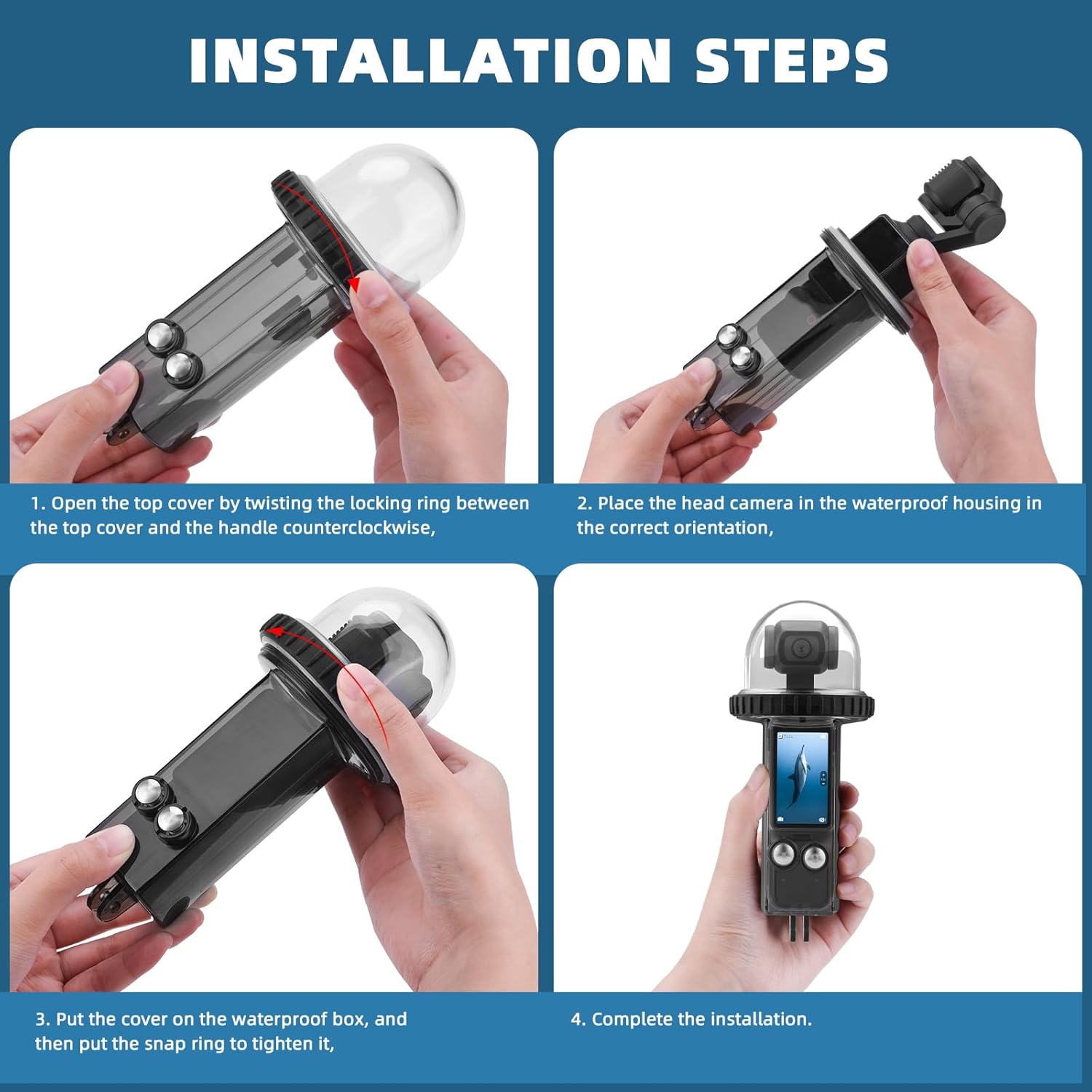 INSTALLATION STEPS

1. Open the top cover by twisting the locking ring between the top cover and the handle counterclockwise,

2. Place the head camera in the waterproof housing in the correct orientation,

3. Put the cover on the waterproof box, and then put the snap ring to tighten it,

4. Complete the installation.