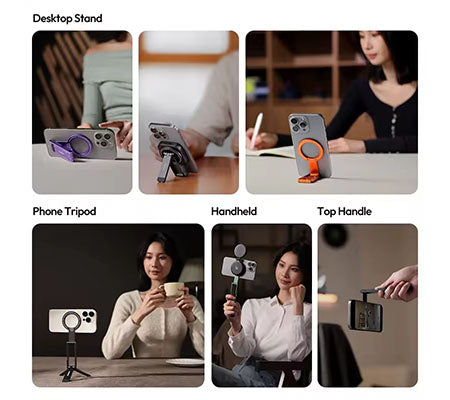 Desktop Stand

Phone Tripod

Handheld

Top Handle